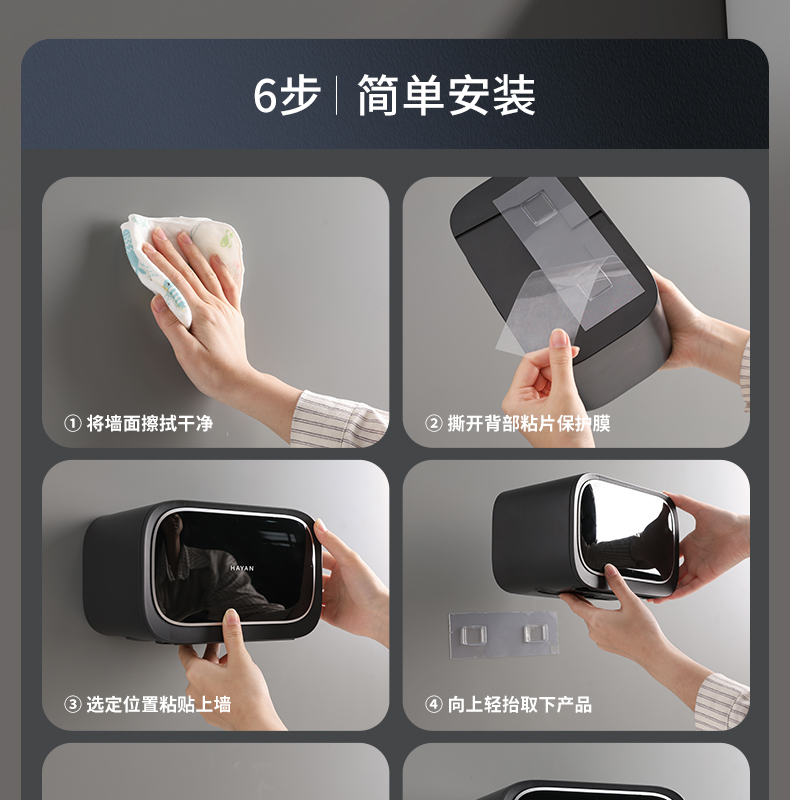 6步 | 简单安装

① 将墙面擦拭干净

② 撕开背部粘片保护膜

HAYAN

③ 选定位置粘贴上墙

④ 向上轻抬取下产品