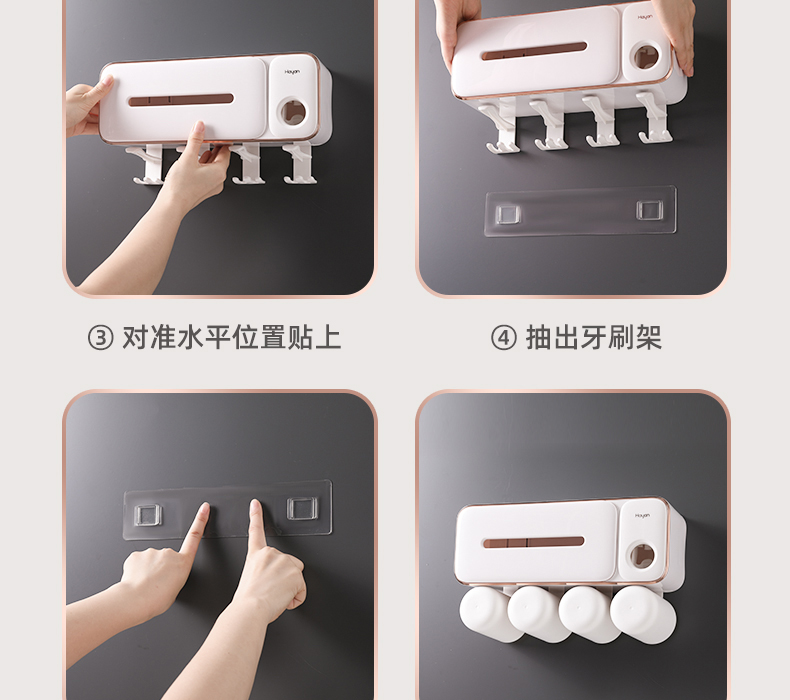 Hoyan

Hoyan

③ 对准水平位置贴上

④ 抽出牙刷架

Hoyan