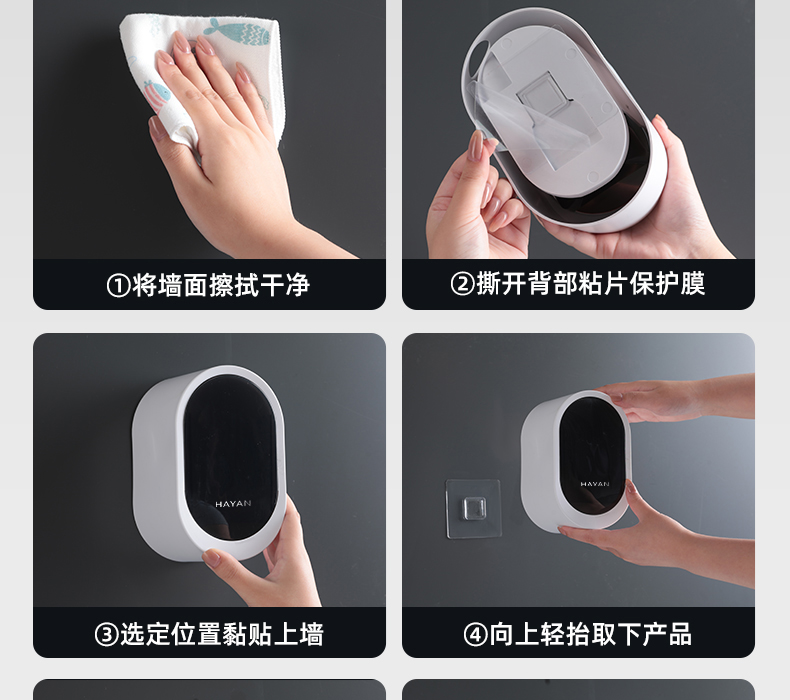 ①将墙面擦拭干净

②撕开背部粘片保护膜

HAYAN

③选定位置黏贴上墙

HAYAN

④向上轻抬取下产品