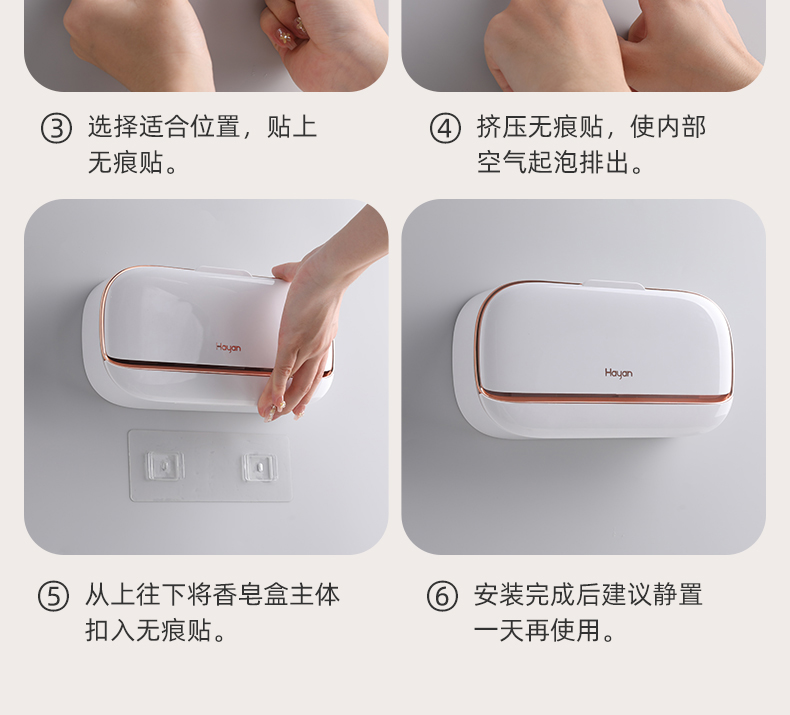 ③ 选择适合位置，贴上无痕贴。

④ 挤压无痕贴，使内部空气起泡排出。

Hayan

Hayan

⑤ 从上往下将香皂盒主体扣入无痕贴。

⑥ 安装完成后建议静置一天再使用。