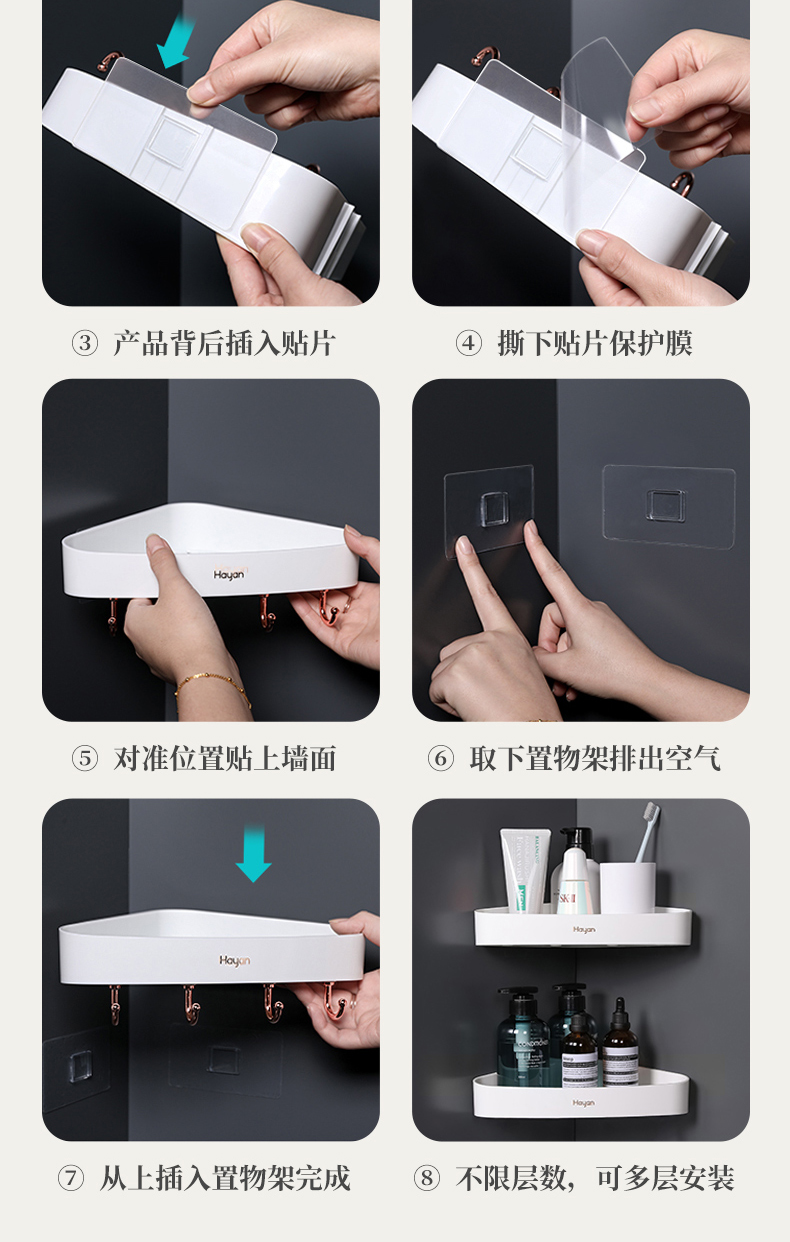 ③ 产品背后插入贴片

④ 撕下贴片保护膜

Hayan

⑤ 对准位置贴上墙面

⑥ 取下置物架排出空气

Hayan

⑦ 从上插入置物架完成

SK-II

Hayan

Hayan

⑧ 不限层数，可多层安装