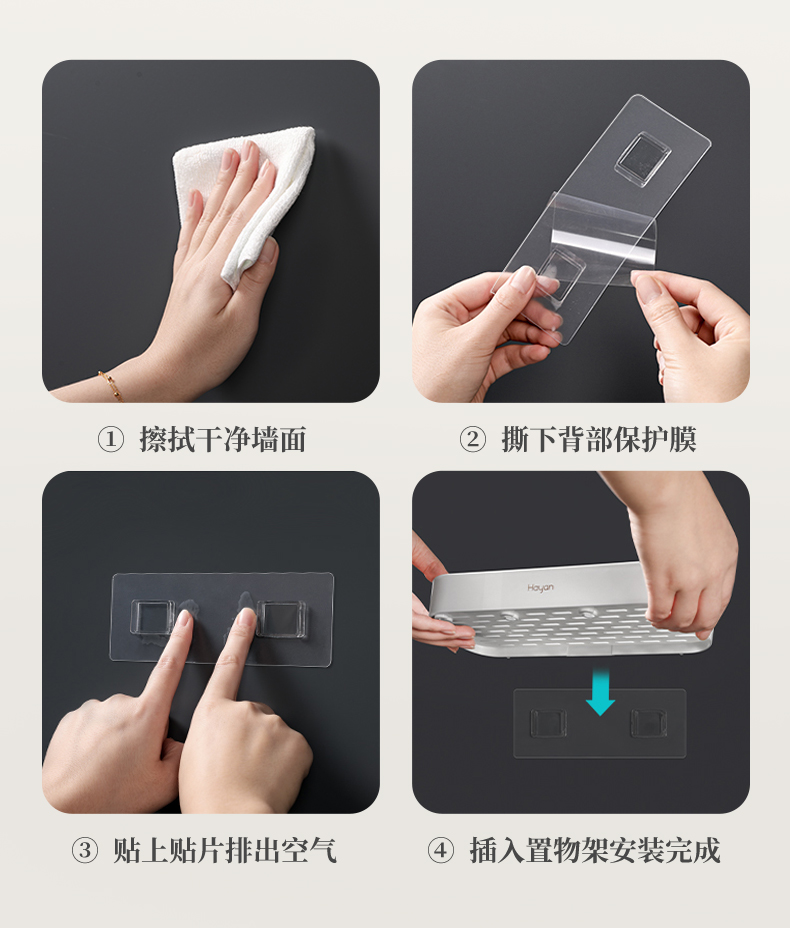 ① 擦拭干净墙面

② 撕下背部保护膜

③ 贴上贴片排出空气

Hayan

④ 插入置物架安装完成